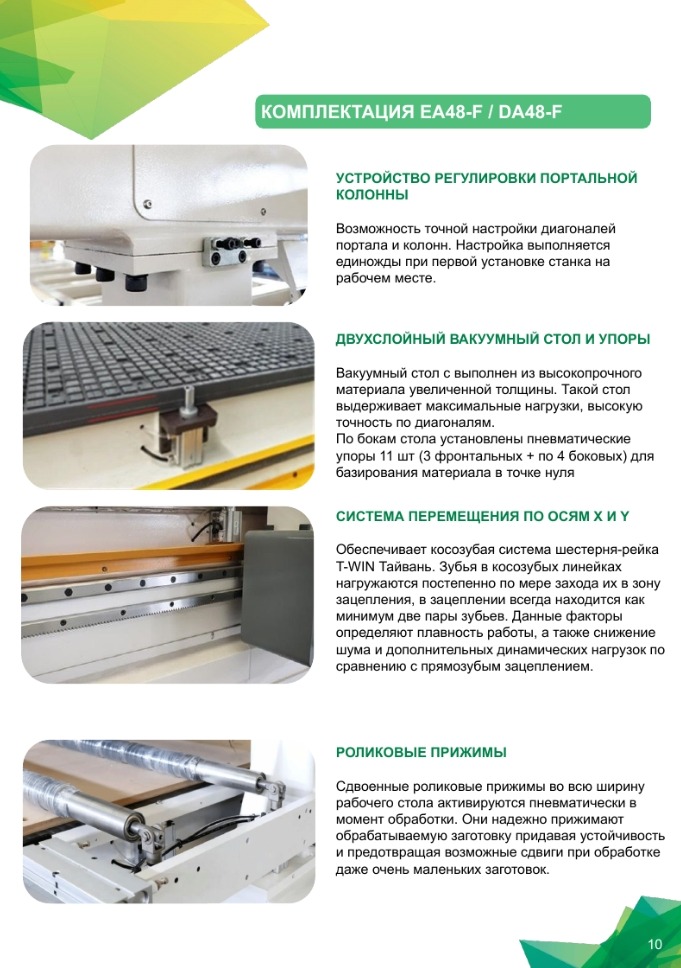 КОМПЛЕКТАЦИЯ EA48-F / DA48-F

УСТРОЙСТВО РЕГУЛИРОВКИ ПОРТАЛЬНОЙ КОЛОННЫ

Возможность точной настройки диагоналей портала и колонн. Настройка выполняется единожды при первой установке станка на рабочем месте.

ДВУХСЛОЙНЫЙ ВАКУУМНЫЙ СТОЛ И УПОРЫ

Вакуумный стол с выполнен из высокопрочного материала увеличенной толщины. Такой стол выдерживает максимальные нагрузки, высокую точность по диагоналям.
По бокам стола установлены пневматические упоры 11 шт (3 фронтальных + по 4 боковых) для базирования материала в точке нуля

СИСТЕМА ПЕРЕМЕЩЕНИЯ ПО ОСЯМ X И Y

Обеспечивает косозубая система шестерня-рейка T-WIN Тайвань. Зубья в косозубых линейках нагружаются постепенно по мере захода их в зону зацепления, в зацеплении всегда находится как минимум две пары зубьев. Данные факторы определяют плавность работы, а также снижение шума и дополнительных динамических нагрузок по сравнению с прямозубым зацеплением.

РОЛИКОВЫЕ ПРИЖИМЫ

Сдвоенные роликовые прижимы во всю ширину рабочего стола активируются пневматически в момент обработки. Они надежно прижимают обрабатываемую заготовку придавая устойчивость и предотвращая возможные сдвиги при обработке даже очень маленьких заготовок.

10