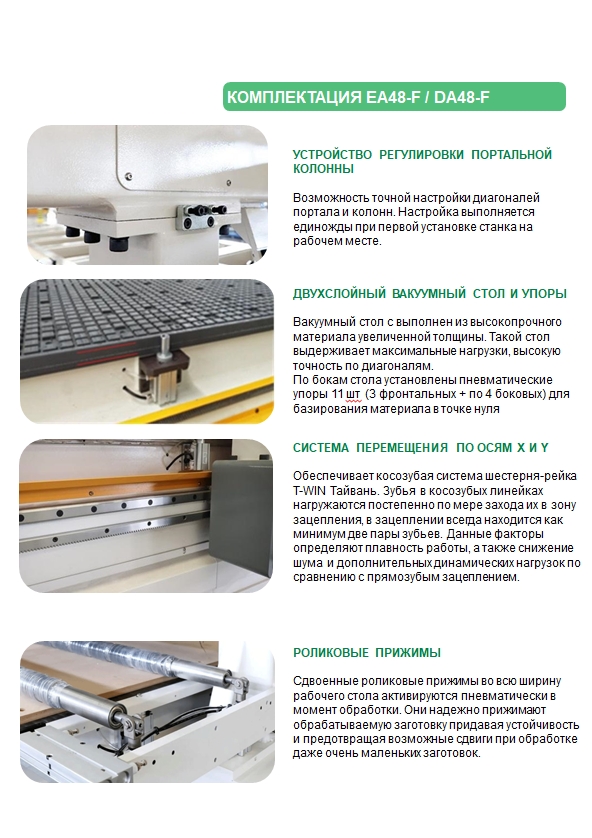 КОМПЛЕКТАЦИЯ EA48-F / DA48-F

УСТРОЙСТВО РЕГУЛИРОВКИ ПОРТАЛЬНОЙ КОЛОННЫ

Возможность точной настройки диагоналей портала и колонн. Настройка выполняется единожды при первой установке станка на рабочем месте.

ДВУХСЛОЙНЫЙ ВАКУУМНЫЙ СТОЛ И УПОРЫ

Вакуумный стол с выполнен из высокопрочного материала увеличенной толщины. Такой стол выдерживает максимальные нагрузки, высокую точность по диагоналям.
По бокам стола установлены пневматические упоры 11 шт (3 фронтальных + по 4 боковых) для базирования материала в точке нуля

СИСТЕМА ПЕРЕМЕЩЕНИЯ ПО ОСЯМ X И Y

Обеспечивает косозубая система шестерня-рейка T-WIN Тайвань. Зубья в косозубых линейках нагружаются постепенно по мере захода их в зону зацепления, в зацеплении всегда находится как минимум две пары зубьев. Данные факторы определяют плавность работы, а также снижение шума и дополнительных динамических нагрузок по сравнению с прямозубым зацеплением.

РОЛИКОВЫЕ ПРИЖИМЫ

Сдвоенные роликовые прижимы во всю ширину рабочего стола активируются пневматически в момент обработки. Они надежно прижимают обрабатываемую заготовку придавая устойчивость и предотвращая возможные сдвиги при обработке даже очень маленьких заготовок.